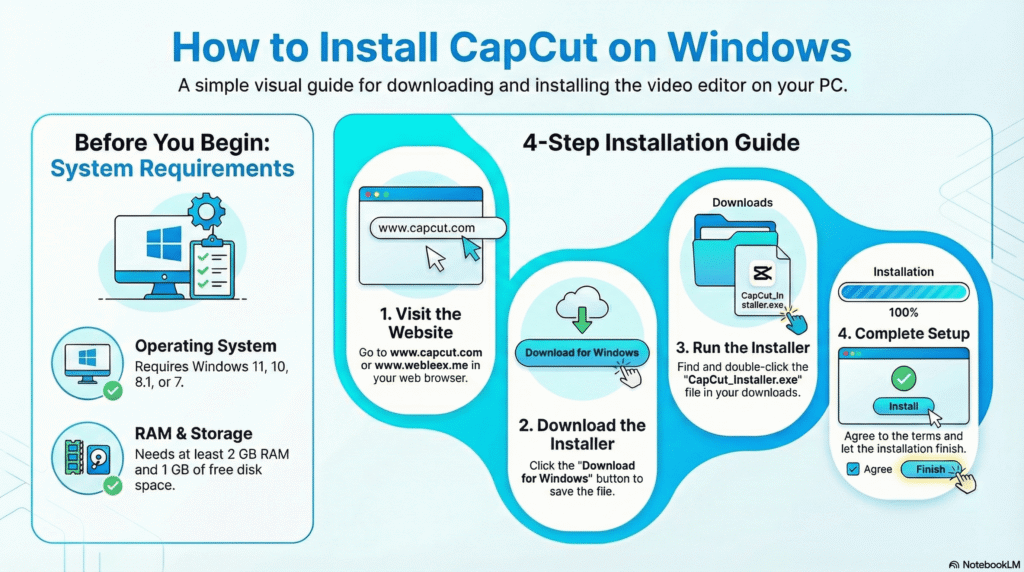 How to Install CapCut on Windows

A simple visual guide for downloading and installing the video editor on your PC.

Before You Begin: System Requirements

Operating System
Requires Windows 11, 10, 8.1, or 7.

RAM & Storage
Needs at least 2 GB RAM and 1 GB of free disk space.

4-Step Installation Guide

www.capcut.com

1. Visit the Website
Go to www.capcut.com or www.webleex.me in your web browser.

Download for Windows

2. Download the Installer
Click the "Download for Windows" button to save the file.

Downloads

CapCut_Installer.exe

3. Run the Installer
Find and double-click the "CapCut_Installer.exe" file in your downloads.

Installation

100%

4. Complete Setup

Install

Agree to the terms and let the installation finish.

Agree

Finish

NotebookLM